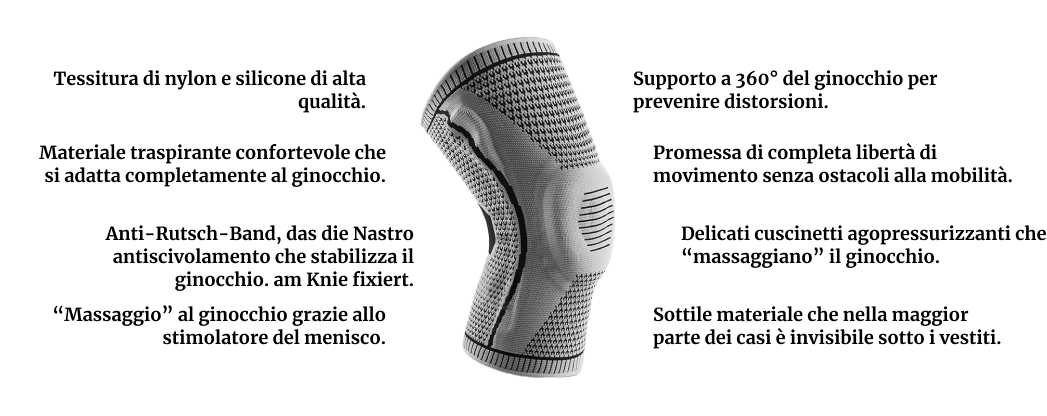 Tessitura di nylon e silicone di alta qualità.

Materiale traspirante confortevole che si adatta completamente al ginocchio.

Anti-Rutsch-Band, das die Nastro antiscivolamento che stabilizza il ginocchio. am Knie fixiert.

“Massaggio” al ginocchio grazie allo stimolatore del menisco.

Supporto a 360° del ginocchio per prevenire distorsioni.

Promessa di completa libertà di movimento senza ostacoli alla mobilità.

Delicati cuscinetti agopressurizzanti che “massaggiano” il ginocchio.

Sottile materiale che nella maggior parte dei casi è invisibile sotto i vestiti.